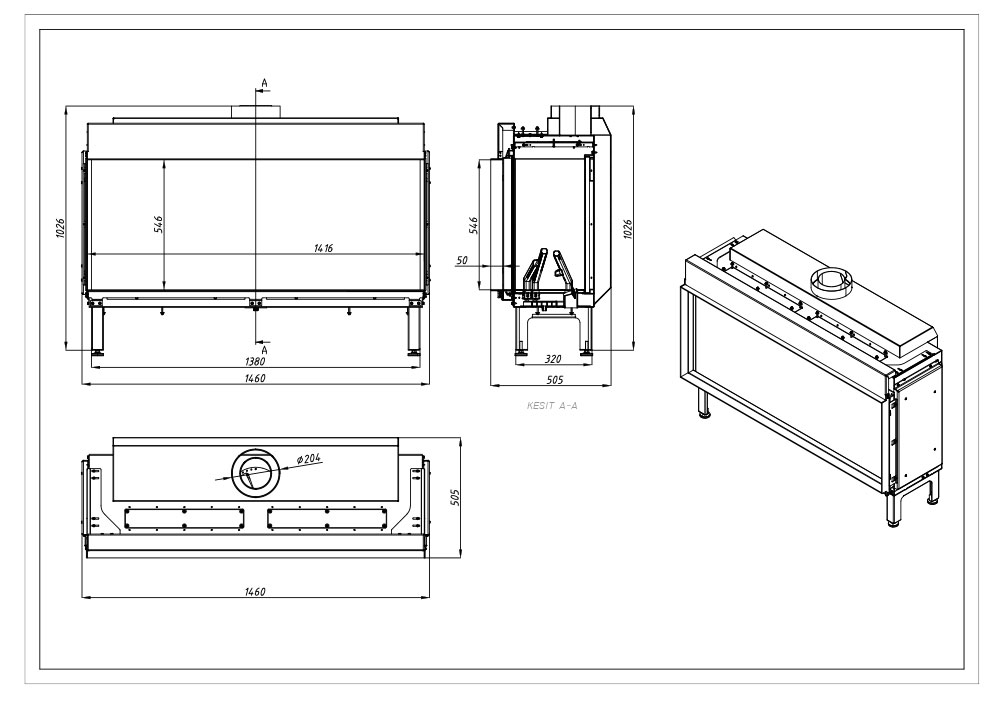 A
1026
546
1416
A
1380
1460

546
50
1026
320
505
KESIT A-A

Ø204
505
1460